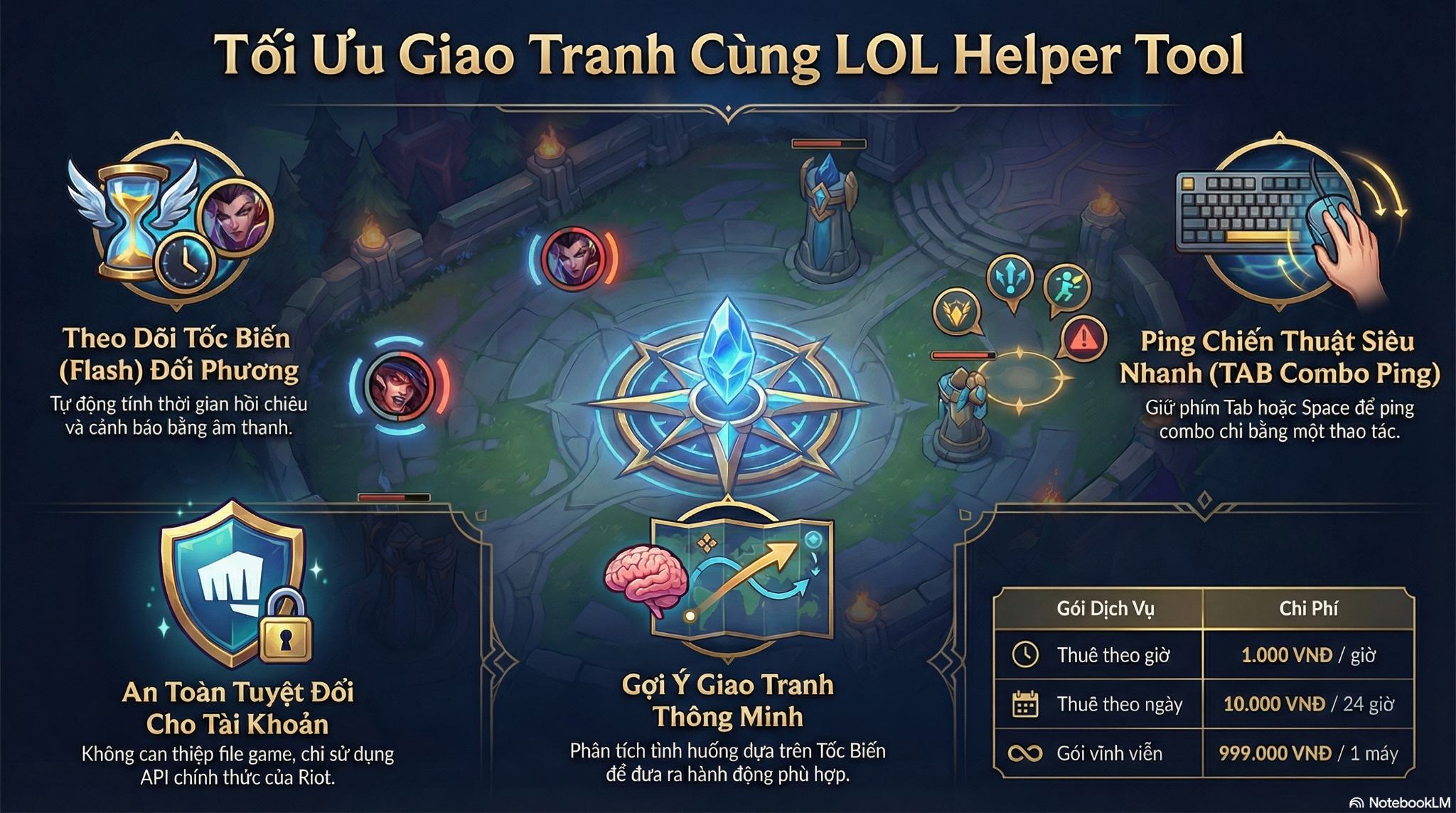 Tối Ưu Giao Tranh Cùng LOL Helper Tool

Theo Dõi Tốc Biến (Flash) Đối Phương
Tự động tính thời gian hồi chiêu và cảnh báo bằng âm thanh.

Ping Chiến Thuật Siêu Nhanh (TAB Combo Ping)
Giữ phím Tab hoặc Space để ping combo chỉ bằng một thao tác.

An Toàn Tuyệt Đối Cho Tài Khoản
Không can thiệp file game, chỉ sử dụng API chính thức của Riot.

Gợi Ý Giao Tranh Thông Minh
Phân tích tình huống dựa trên Tốc Biến để đưa ra hành động phù hợp.

| Gói Dịch Vụ | Chi Phí |
|---|---|
| Thuê theo giờ | 1.000 VNĐ / giờ |
| Thuê theo ngày | 10.000 VNĐ / 24 giờ |
| Gói vĩnh viễn | 999.000 VNĐ / 1 máy |

NotebookLM